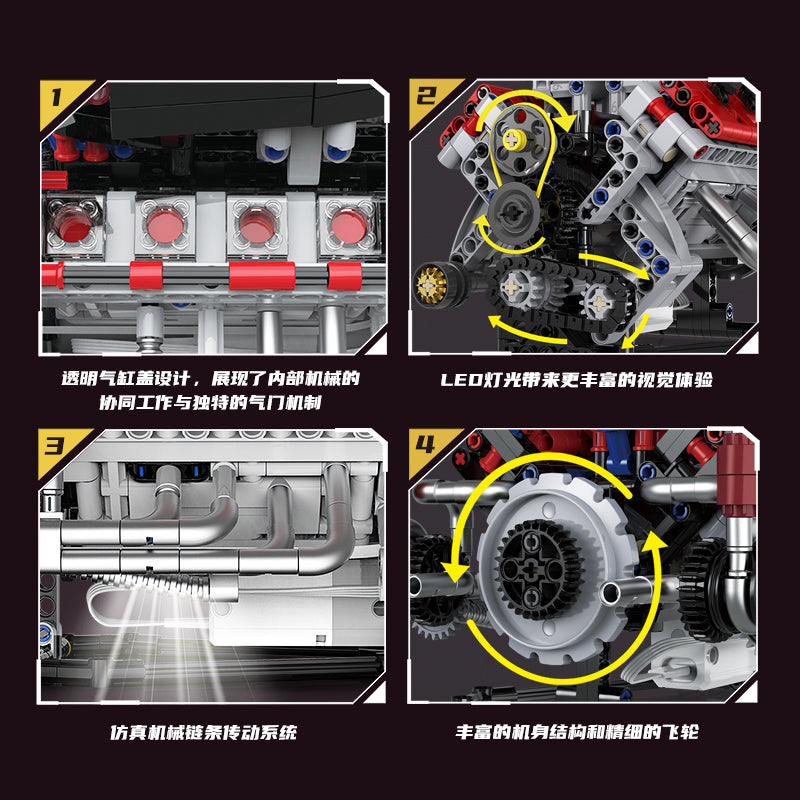 1

透明气缸盖设计，展现了内部机械的协同工作与独特的气门机制

2

LED灯光带来更丰富的视觉体验

3

仿真机械链条传动系统

4

丰富的机身结构和精细的飞轮