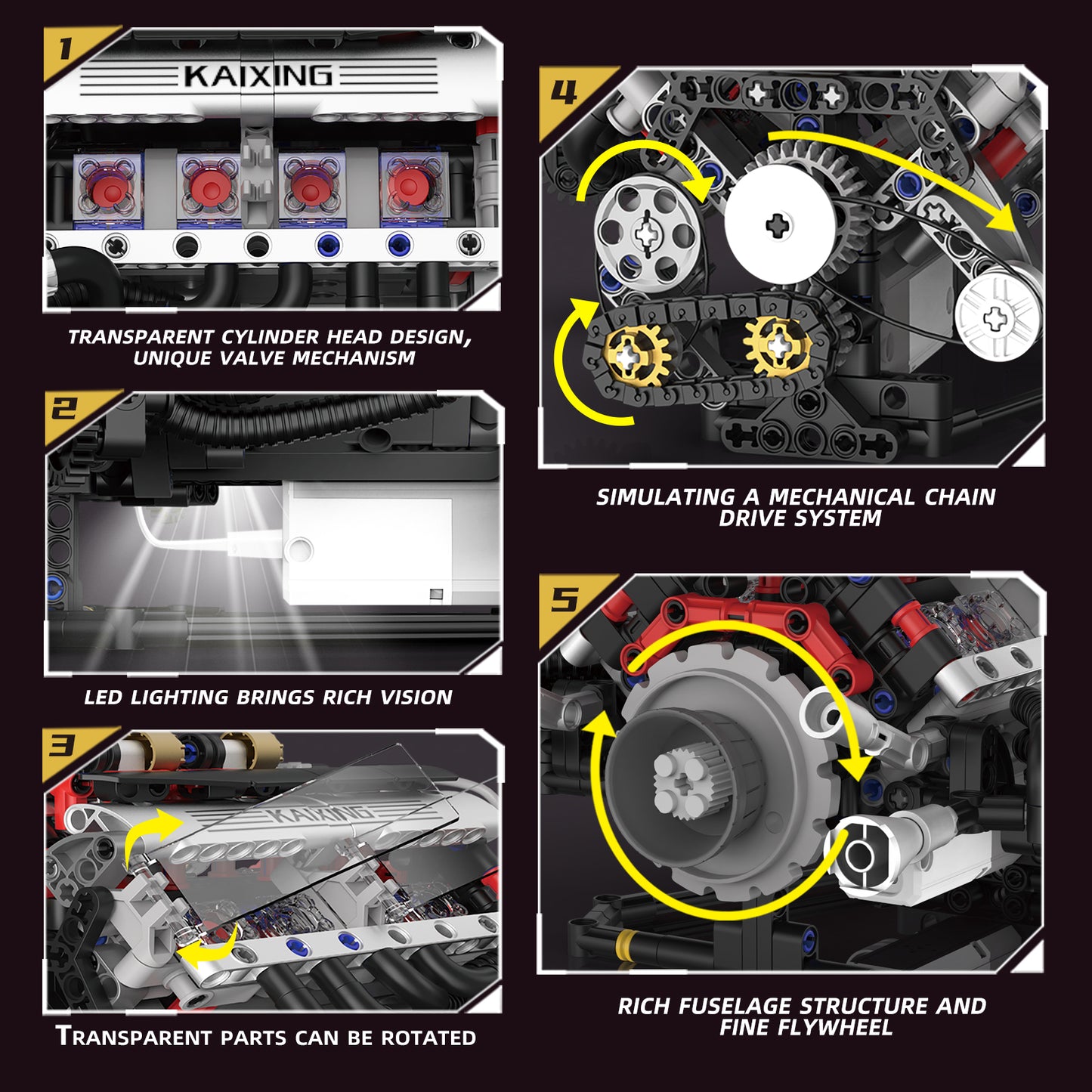 1

KAIXING

TRANSPARENT CYLINDER HEAD DESIGN, UNIQUE VALVE MECHANISM

2

LED LIGHTING BRINGS RICH VISION

3

KAIXING

TRANSPARENT PARTS CAN BE ROTATED

4

SIMULATING A MECHANICAL CHAIN DRIVE SYSTEM

5

RICH FUSELAGE STRUCTURE AND FINE FLYWHEEL