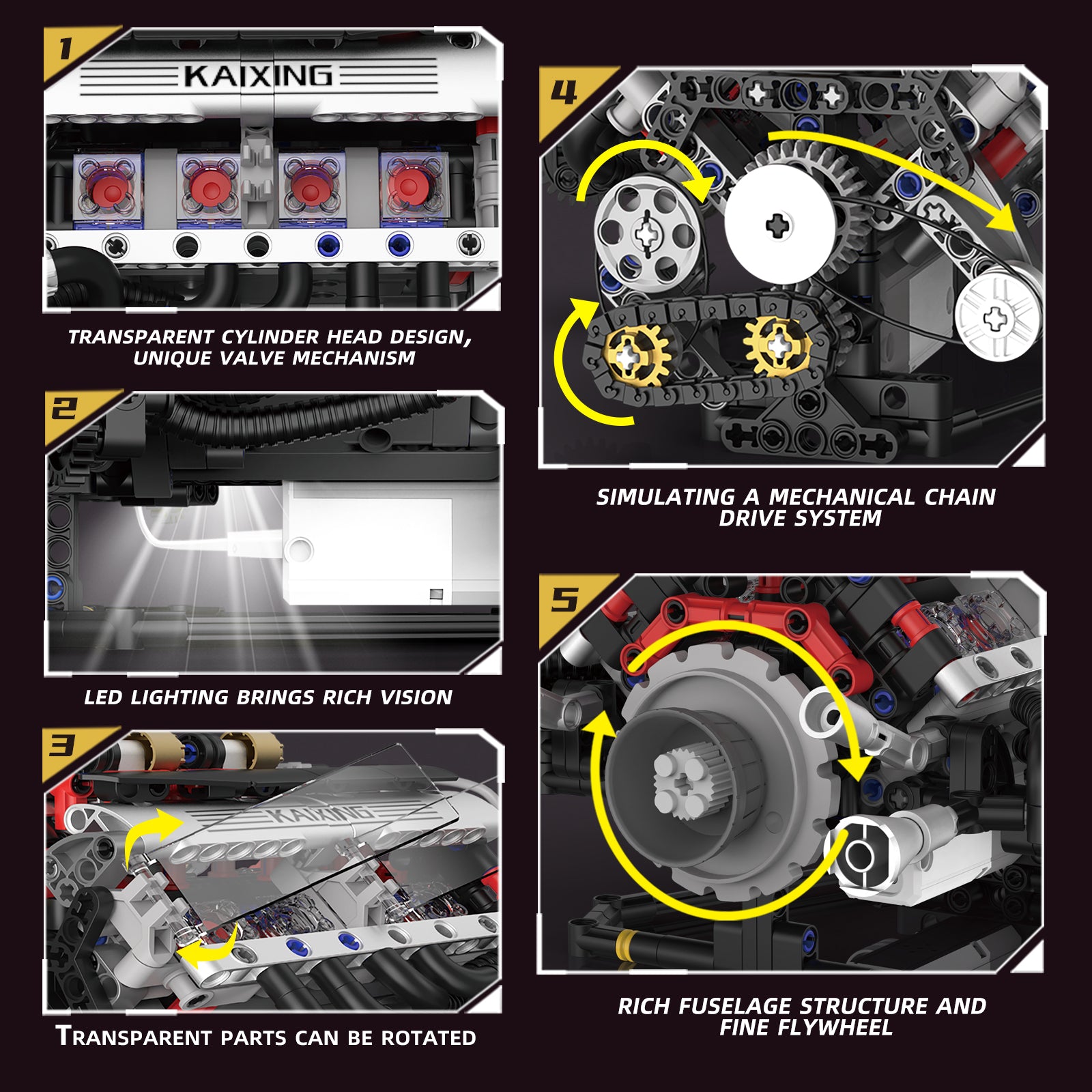 1

KAIXING

TRANSPARENT CYLINDER HEAD DESIGN, UNIQUE VALVE MECHANISM

2

LED LIGHTING BRINGS RICH VISION

3

KAIXING

TRANSPARENT PARTS CAN BE ROTATED

4

SIMULATING A MECHANICAL CHAIN DRIVE SYSTEM

5

RICH FUSELAGE STRUCTURE AND FINE FLYWHEEL