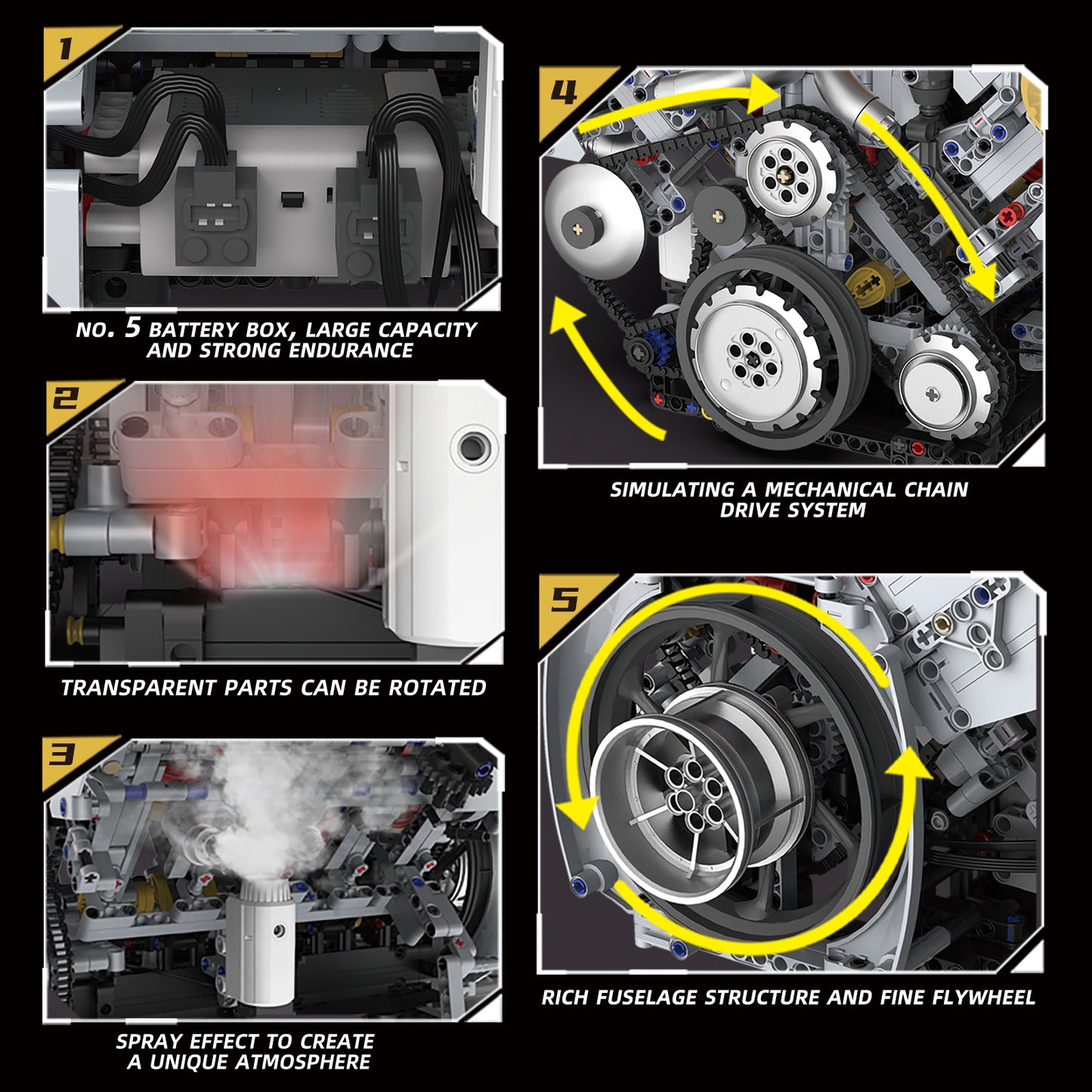 1

NO. 5 BATTERY BOX, LARGE CAPACITY AND STRONG ENDURANCE

2

TRANSPARENT PARTS CAN BE ROTATED

3

SPRAY EFFECT TO CREATE A UNIQUE ATMOSPHERE

4

SIMULATING A MECHANICAL CHAIN DRIVE SYSTEM

5

RICH FUSELAGE STRUCTURE AND FINE FLYWHEEL