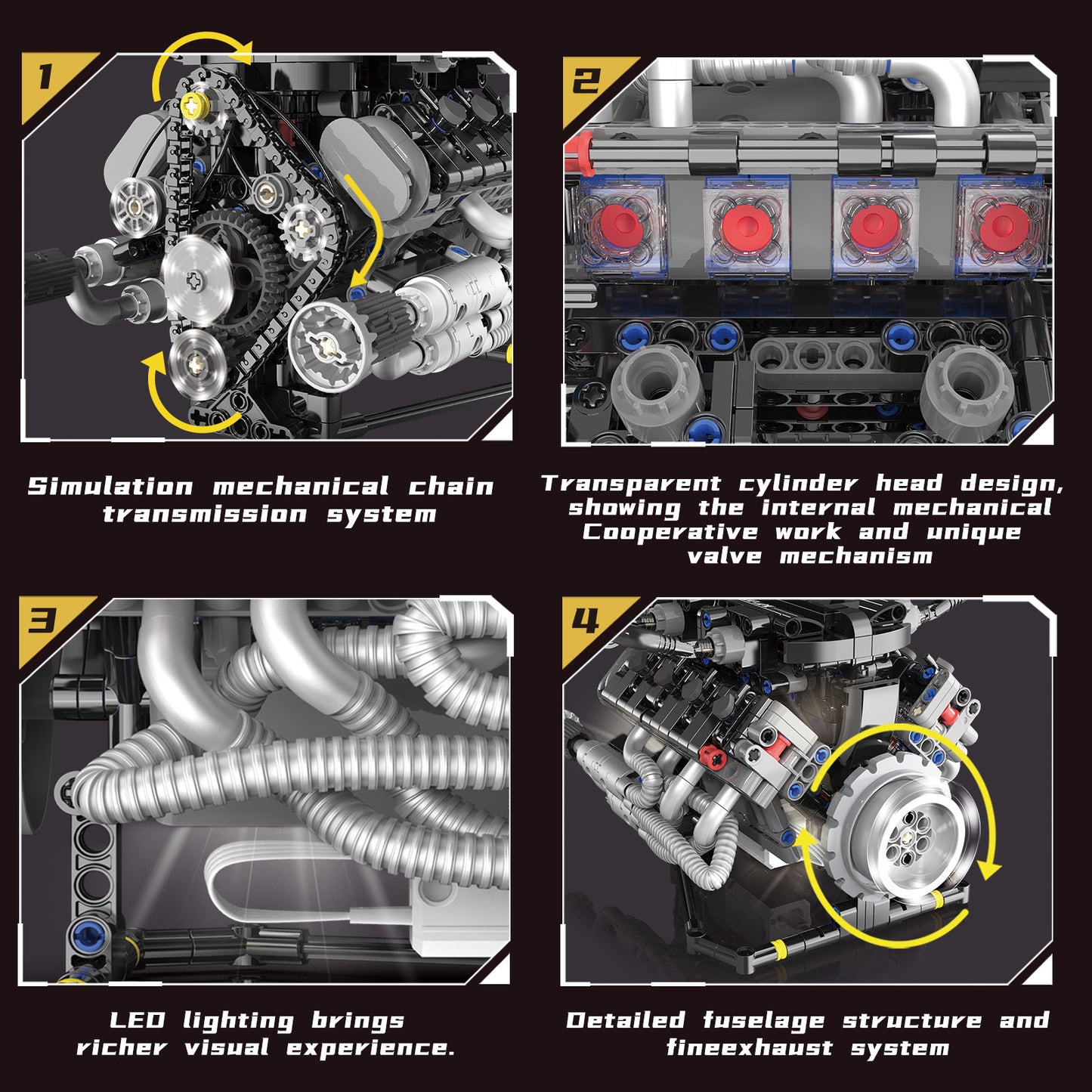 1

Simulation mechanical chain transmission system

2

Transparent cylinder head design, showing the internal mechanical Cooperative work and unique valve mechanism

3

LED lighting brings richer visual experience.

4

Detailed fuselage structure and fineexhaust system