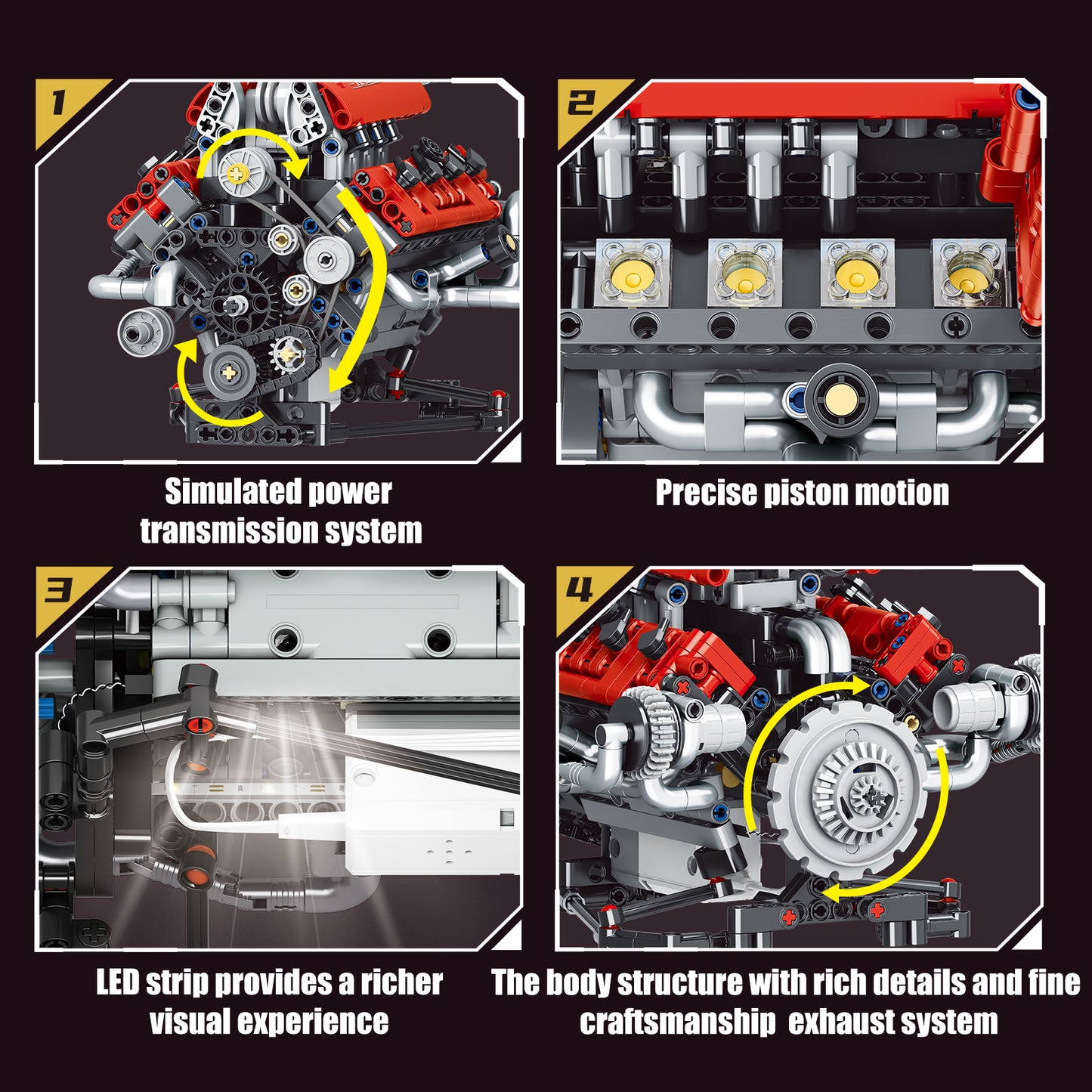 1

Simulated power transmission system

2

Precise piston motion

3

LED strip provides a richer visual experience

4

The body structure with rich details and fine craftsmanship  exhaust system